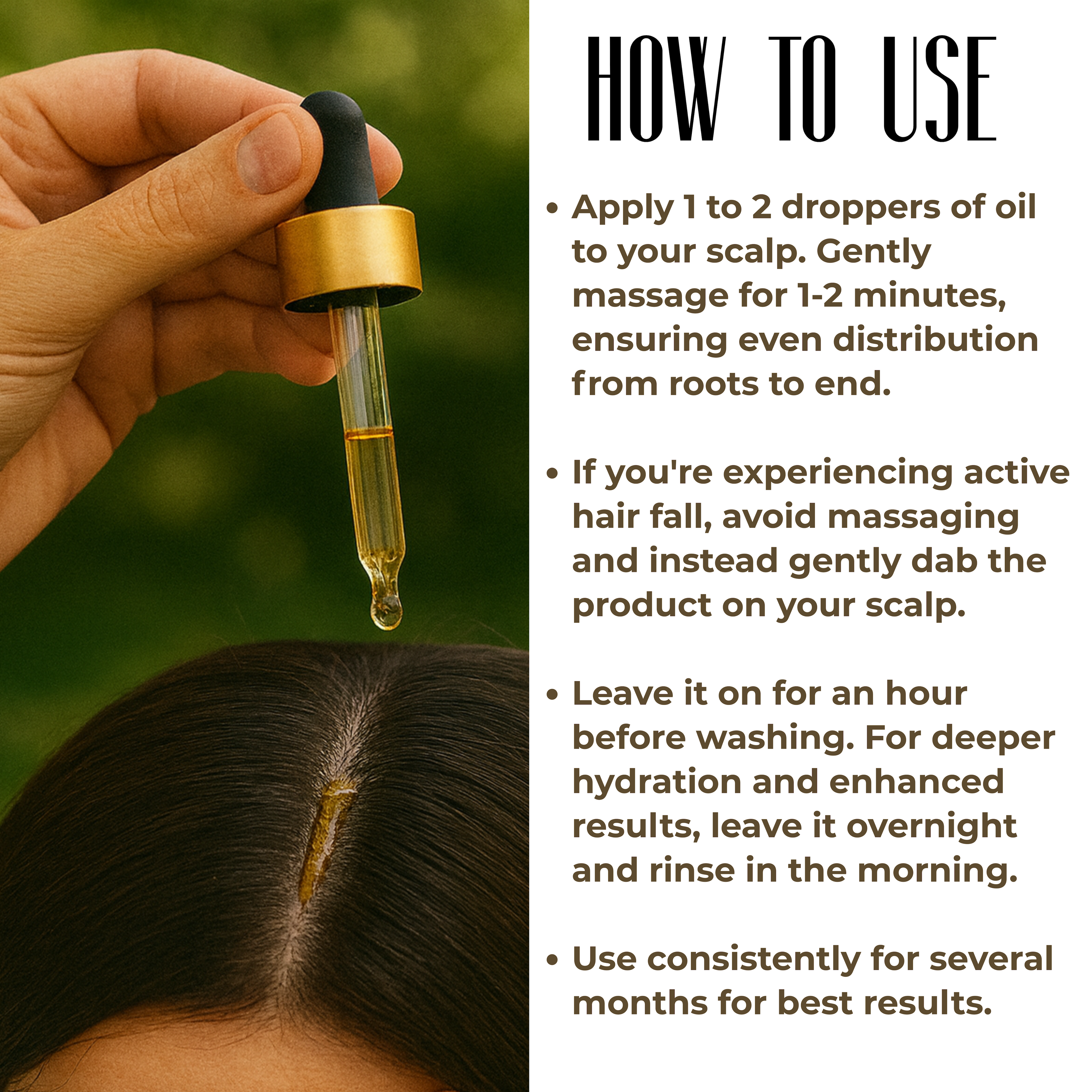 HOW TO USE

• Apply 1 to 2 droppers of oil to your scalp. Gently massage for 1-2 minutes, ensuring even distribution from roots to end.

• If you're experiencing active hair fall, avoid massaging and instead gently dab the product on your scalp.

• Leave it on for an hour before washing. For deeper hydration and enhanced results, leave it overnight and rinse in the morning.

• Use consistently for several months for best results.