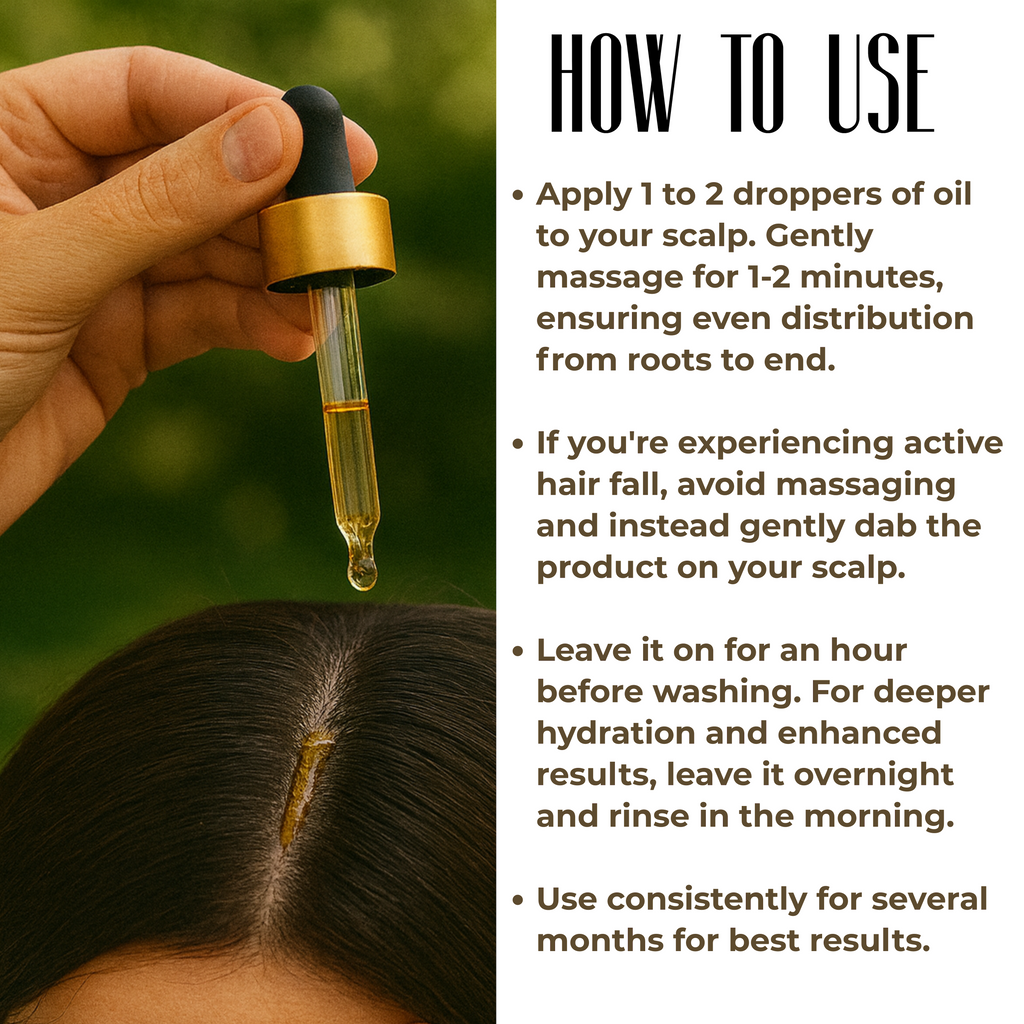 HOW TO USE

• Apply 1 to 2 droppers of oil to your scalp. Gently massage for 1-2 minutes, ensuring even distribution from roots to end.

• If you're experiencing active hair fall, avoid massaging and instead gently dab the product on your scalp.

• Leave it on for an hour before washing. For deeper hydration and enhanced results, leave it overnight and rinse in the morning.

• Use consistently for several months for best results.